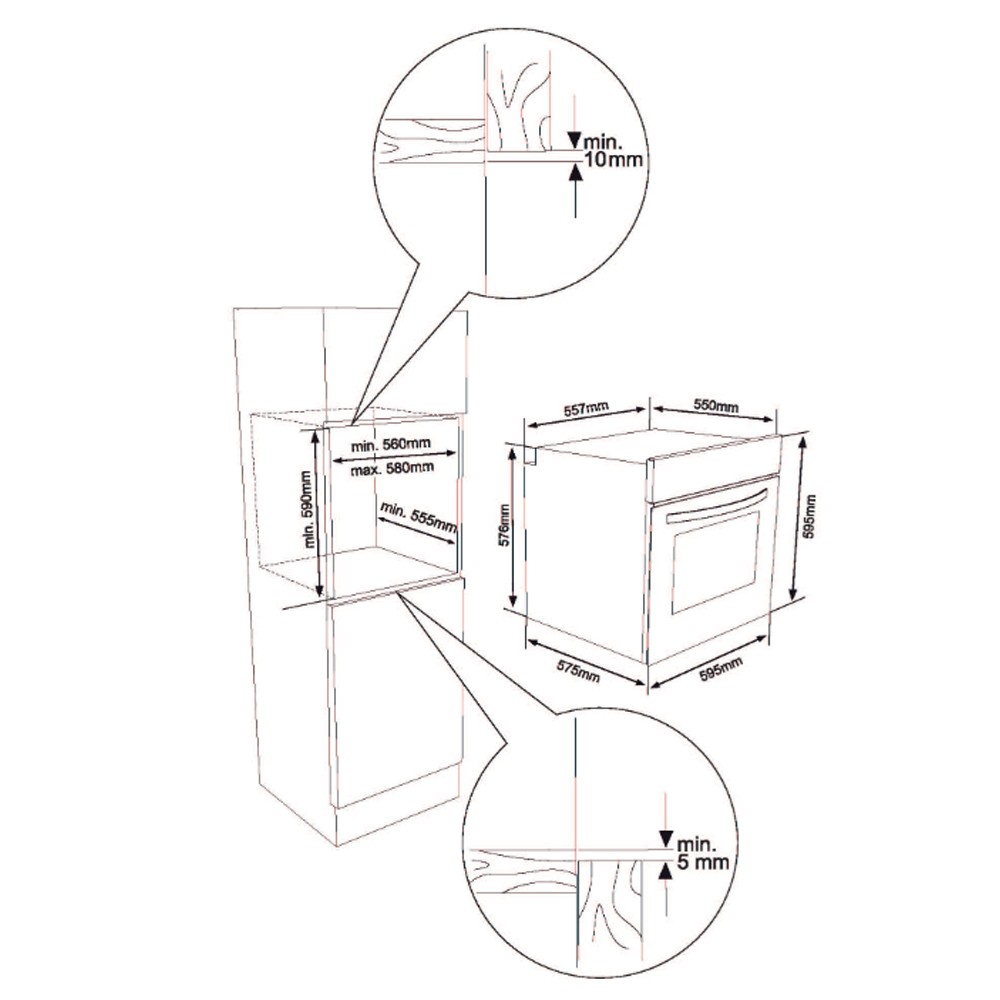 min.
10mm

min. 560mm
max. 580mm

min. 590mm

min. 555mm

557mm
550mm

576mm

595mm

575mm
595mm

min.
5 mm